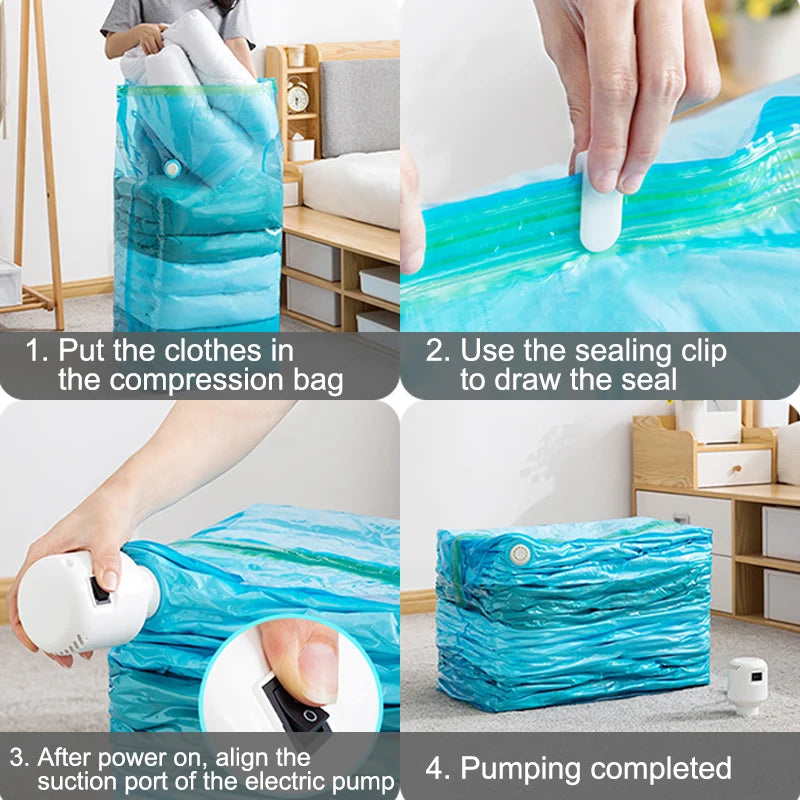 1. Put the clothes in the compression bag

2. Use the sealing clip to draw the seal

3. After power on, align the suction port of the electric pump

4. Pumping completed